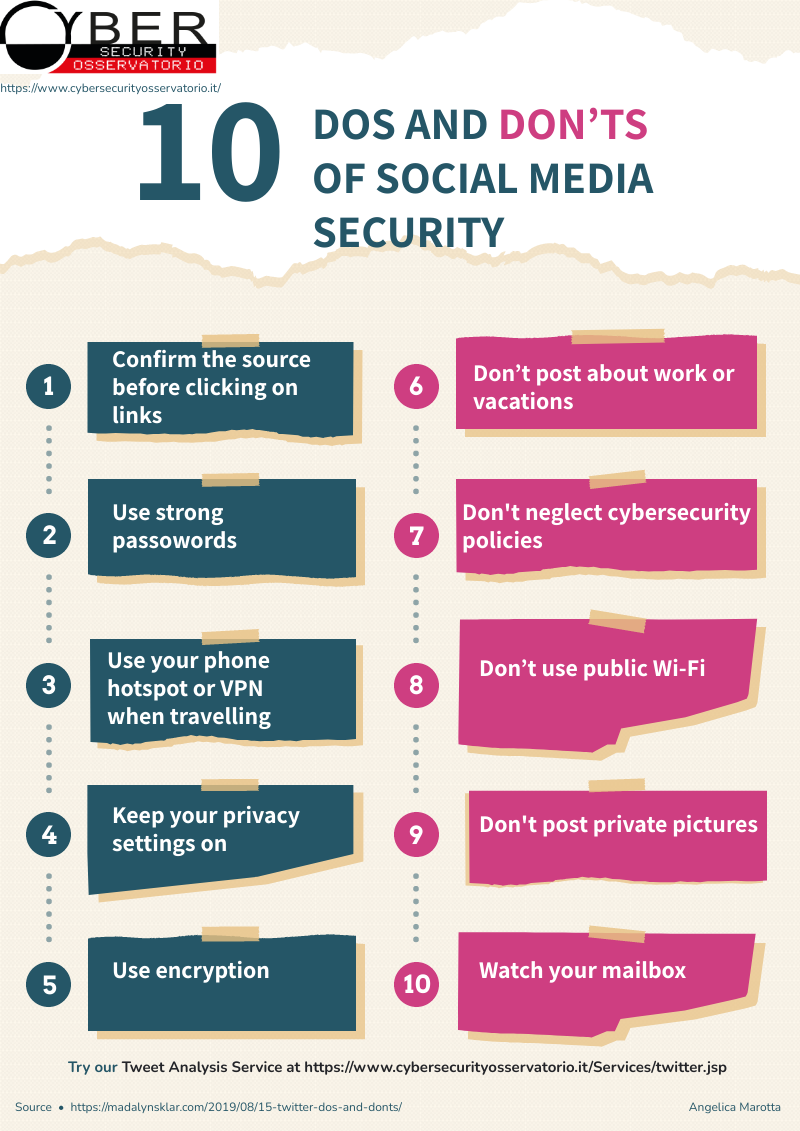 CYBER
SECURITY
OSSERVATORIO
https://www.cybersecurityosservatorio.it/

10 DOS AND DON'TS OF SOCIAL MEDIA SECURITY

1 Confirm the source before clicking on links

2 Use strong passowords

3 Use your phone hotspot or VPN when travelling

4 Keep your privacy settings on

5 Use encryption

6 Don't post about work or vacations

7 Don't neglect cybersecurity policies

8 Don't use public Wi-Fi

9 Don't post private pictures

10 Watch your mailbox

Try our Tweet Analysis Service at https://www.cybersecurityosservatorio.it/Services/twitter.jsp

Source • https://madalynsklar.com/2019/08/15-twitter-dos-and-donts/

Angelica Marotta